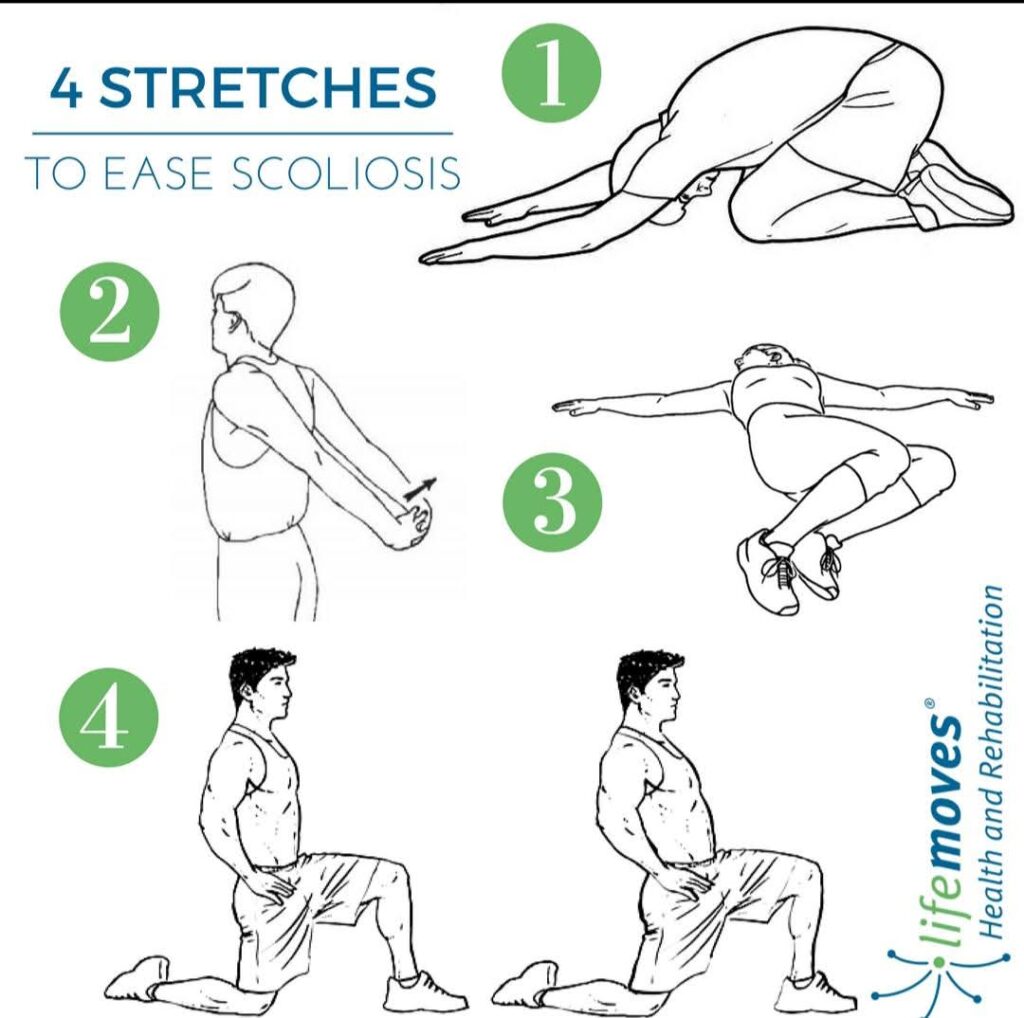 4 STRETCHES
TO EASE SCOLIOSIS

1

2

3

4

lifemoves®
Health and Rehabilitation